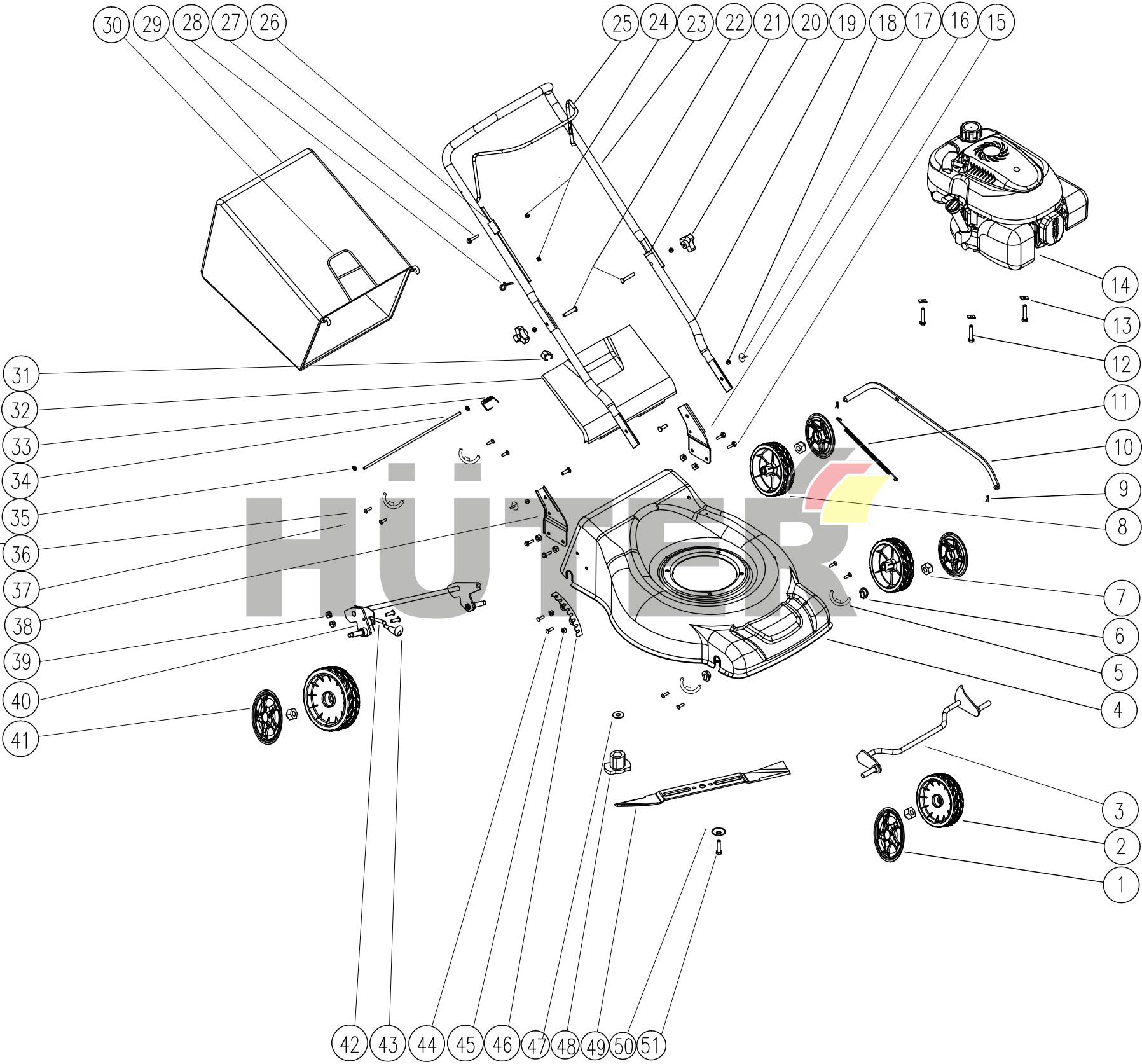 30 29 28 27 26 25 24 23 22 21 20 19 18 17 16 15

14

13

12

11

10

9

8

7

6

5

4

3

2

1

31

32

33

34

35

36

37

38

39

40

41

HÜTER

42 43 44 45 46 47 48 49 50 51