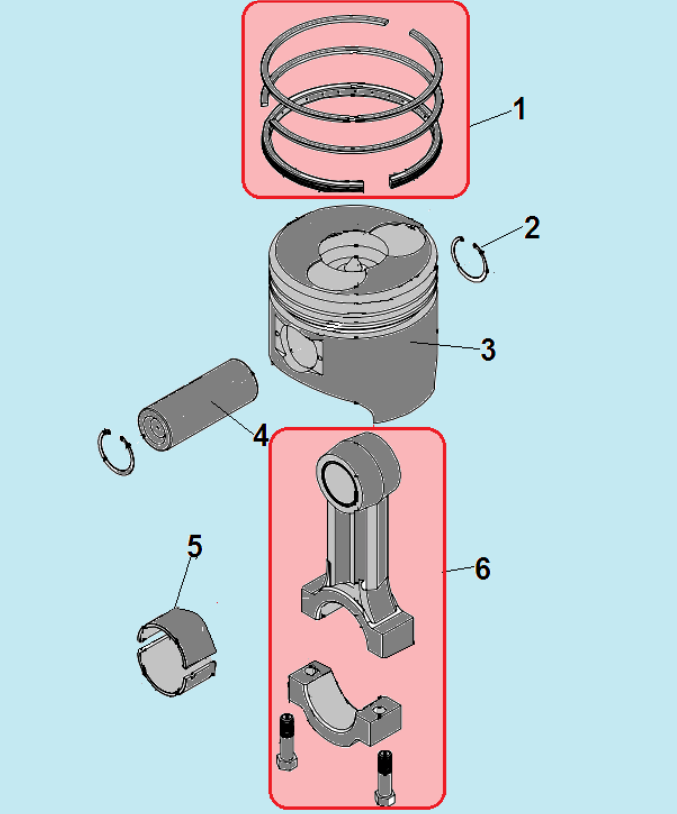 1
2
3
4
5
6