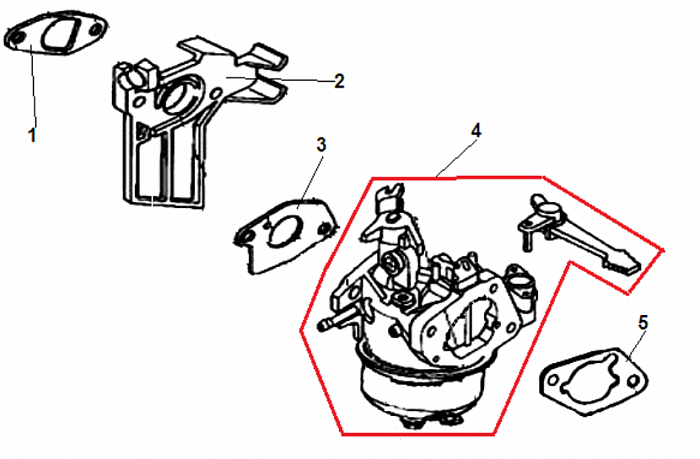 1
2
3
4
5