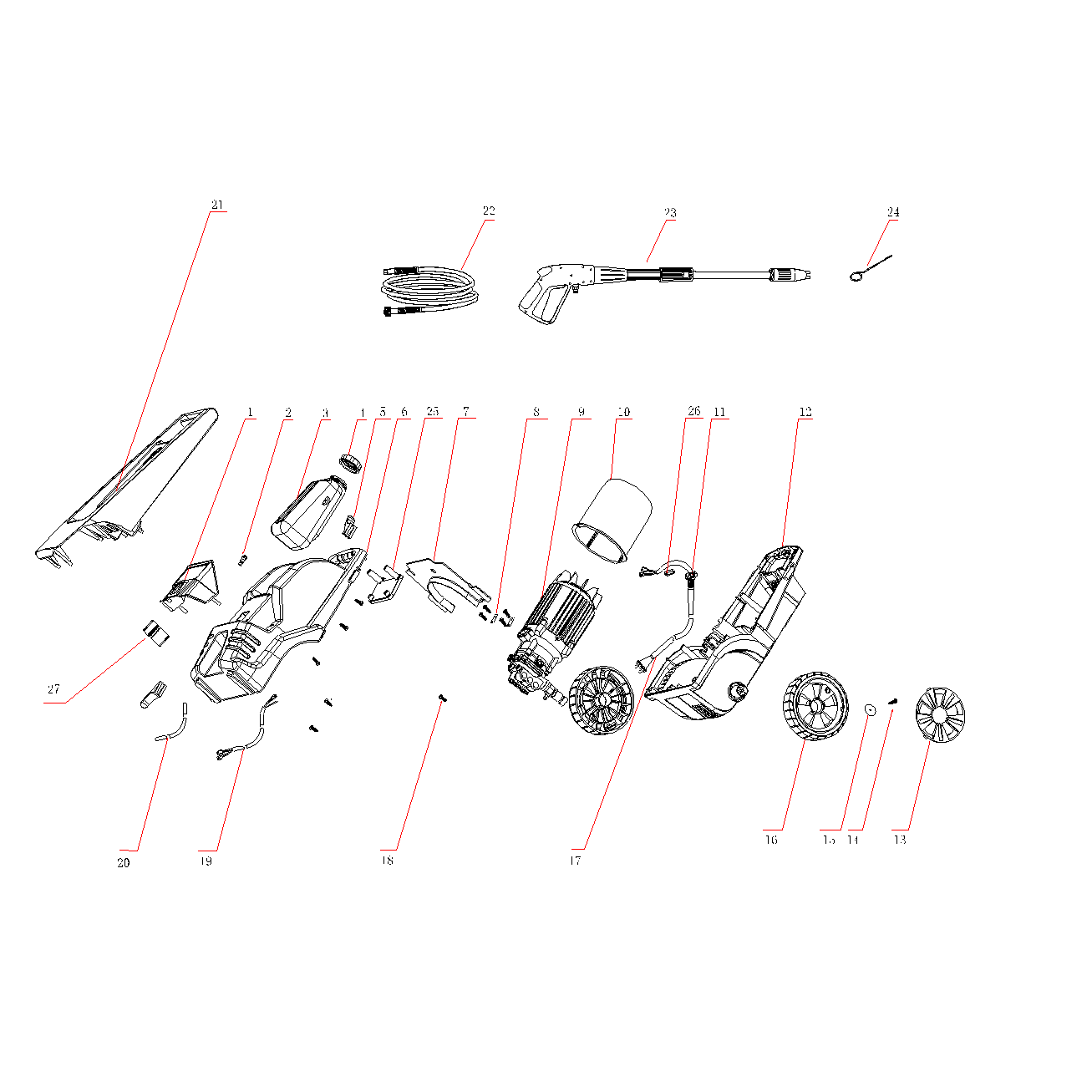 21
22
23
24
1
2
3
4
5
6
25
7
8
9
10
26
11
12
27
20
19
18
17
16
15
14
13